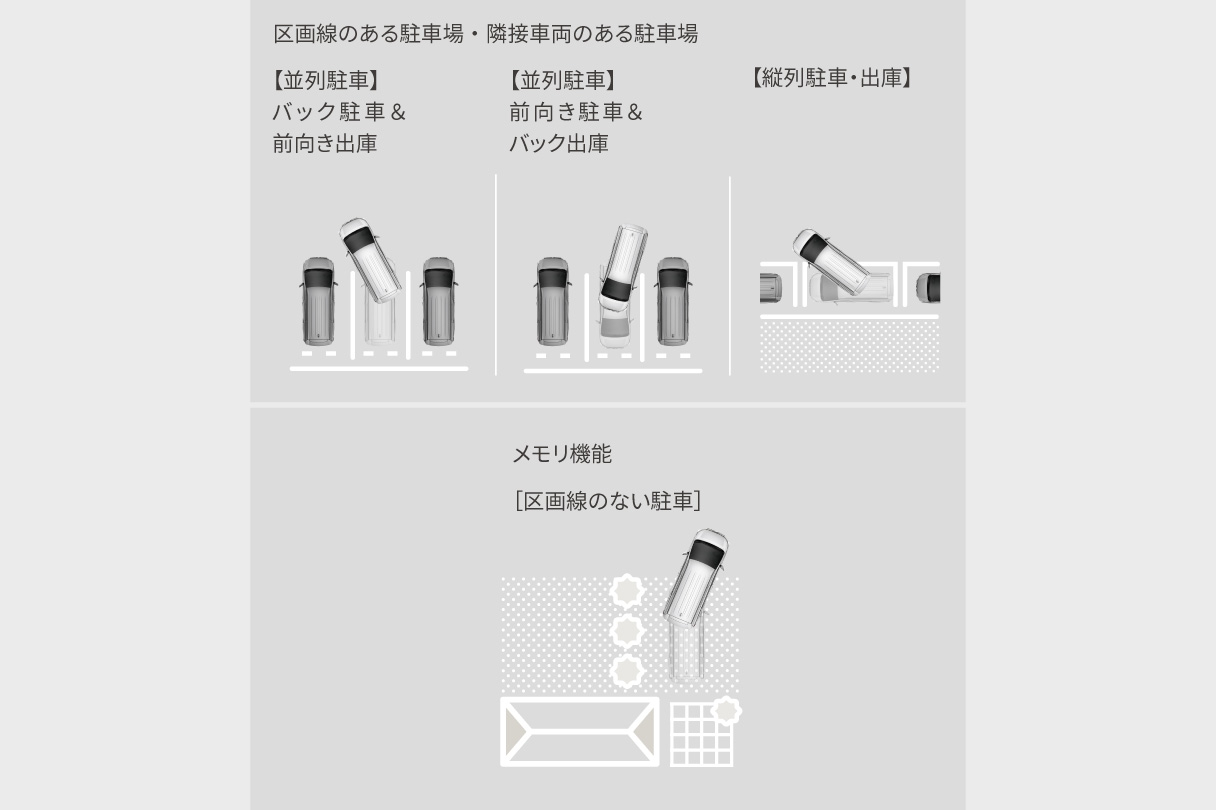 区画線のある駐車場・隣接車両のある駐車場

【並列駐車】
バック駐車＆
前向き出庫

【並列駐車】
前向き駐車＆
バック出庫

【縦列駐車・出庫】

メモリ機能

［区画線のない駐車］